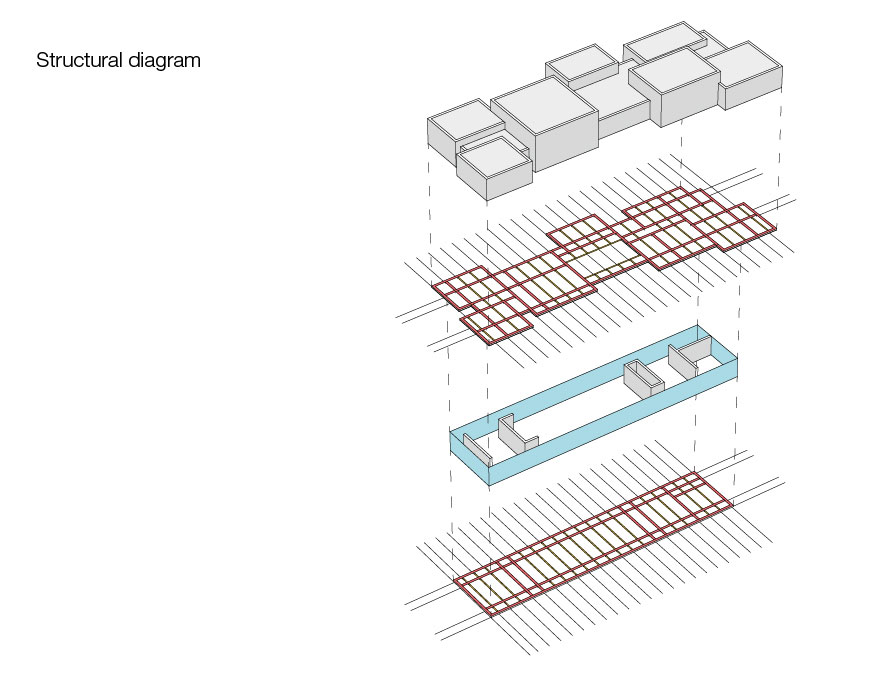 Structural diagram